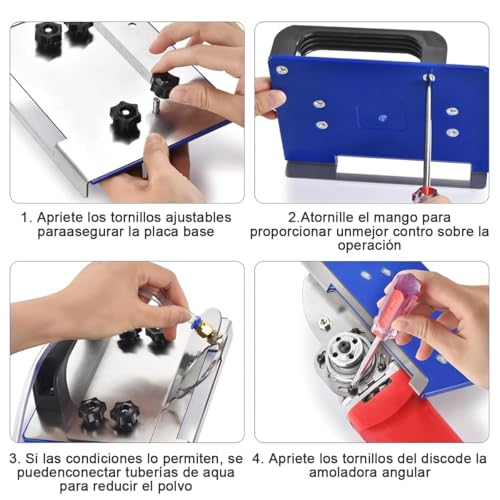 1. Apriete los tornillos ajustables paraasegurar la placa base

2.Atornille el mango para proporcionar unmejor contro sobre la operación

3. Si las condiciones lo permiten, se puedenconectar tuberías de aqua para reducir el polvo

4. Apriete los tornillos del discode la amoladora angular