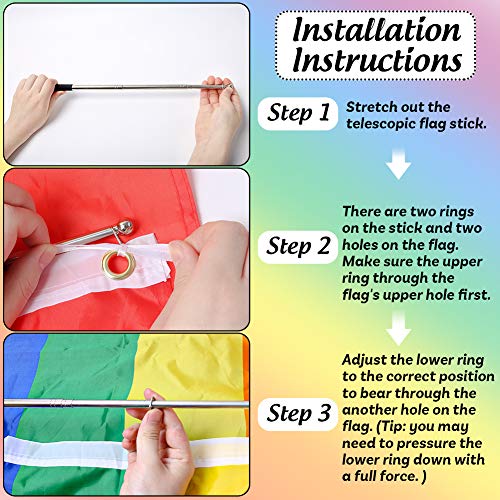 Installation Instructions

Step 1
Stretch out the telescopic flag stick.

Step 2
There are two rings on the stick and two holes on the flag. Make sure the upper ring through the flag's upper hole first.

Step 3
Adjust the lower ring to the correct position to bear through the another hole on the flag. (Tip: you may need to pressure the lower ring down with a full force. )