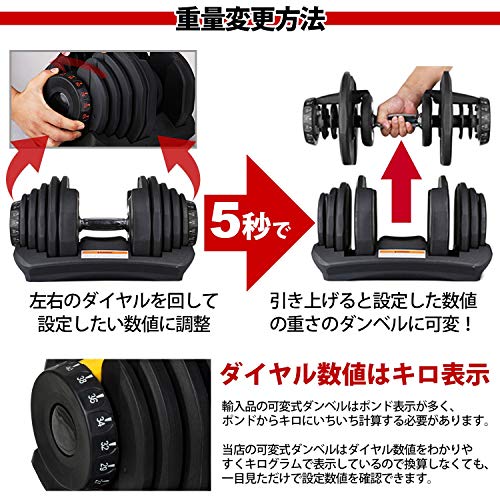 重量変更方法

5秒で

左右のダイヤルを回して設定したい数値に調整

引き上げると設定した数値の重さのダンベルに可変！

38
36
34
32
29

ダイヤル数値はキロ表示

輸入品の可変式ダンベルはポンド表示が多く、ポンドからキロにいちいち計算する必要があります。

当店の可変式ダンベルはダイヤル数値をわかりやすくキログラムで表示しているので換算しなくても、一目見ただけで設定数値を確認できます。