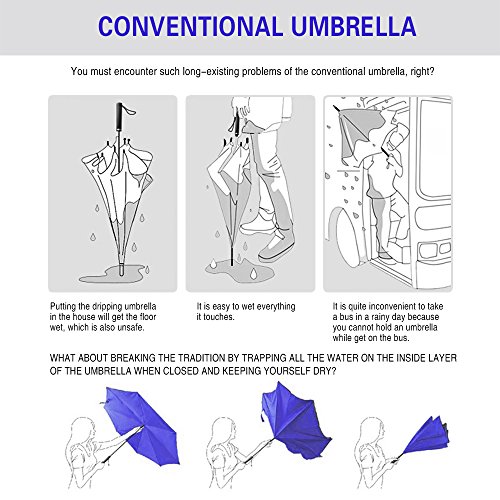 CONVENTIONAL UMBRELLA

You must encounter such long-existing problems of the conventional umbrella, right?

Putting the dripping umbrella in the house will get the floor wet, which is also unsafe.

It is easy to wet everything it touches.

It is quite inconvenient to take a bus in a rainy day because you cannot hold an umbrella while get on the bus.

WHAT ABOUT BREAKING THE TRADITION BY TRAPPING ALL THE WATER ON THE INSIDE LAYER OF THE UMBRELLA WHEN CLOSED AND KEEPING YOURSELF DRY?