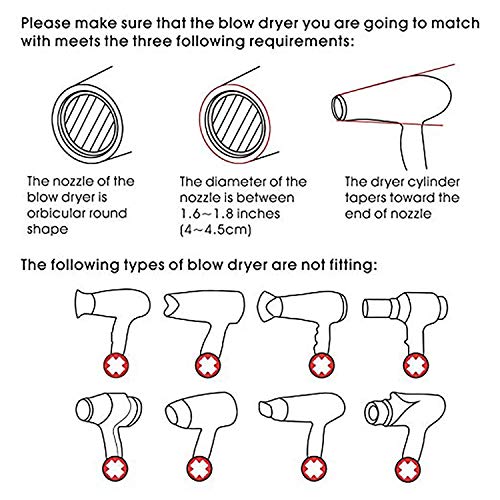 Please make sure that the blow dryer you are going to match with meets the three following requirements:

The nozzle of the blow dryer is orbicular round shape

The diameter of the nozzle is between 1.6~1.8 inches (4~4.5cm)

The dryer cylinder tapers toward the end of nozzle

The following types of blow dryer are not fitting: