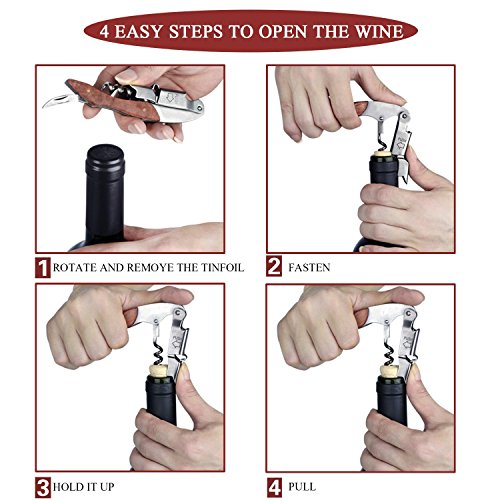 4 EASY STEPS TO OPEN THE WINE

1 ROTATE AND REMOYE THE TINFOIL

2 FASTEN

3 HOLD IT UP

4 PULL