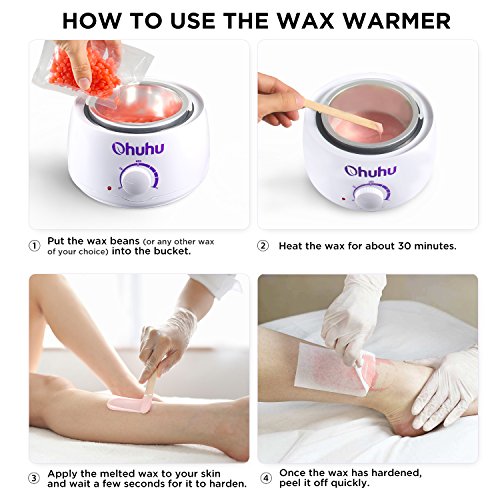 HOW TO USE THE WAX WARMER

Ohuhu

Ohuhu

① Put the wax beans (or any other wax of your choice) into the bucket.

② Heat the wax for about 30 minutes.

③ Apply the melted wax to your skin and wait a few seconds for it to harden.

④ Once the wax has hardened, peel it off quickly.