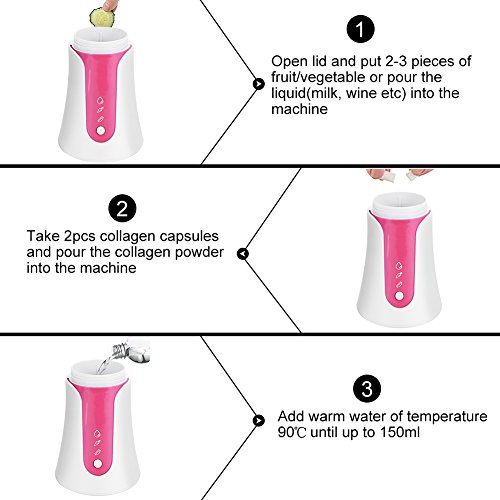 1

Open lid and put 2-3 pieces of fruit/vegetable or pour the liquid(milk, wine etc) into the machine

2

Take 2pcs collagen capsules and pour the collagen powder into the machine

3

Add warm water of temperature 90℃ until up to 150ml