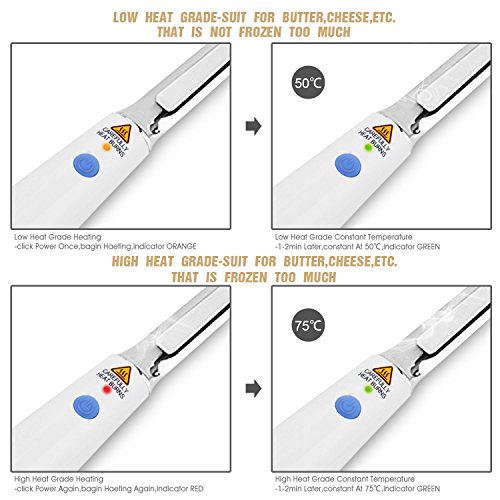 LOW HEAT GRADE-SUIT FOR BUTTER,CHEESE,ETC. THAT IS NOT FROZEN TOO MUCH

CAREFULLY HEAT BURNS

50℃

CAREFULLY HEAT BURNS

Low Heat Grade Heating
-click Power Once,bagin Haeting,indicator ORANGE

Low Heat Grade Constant Temperature
-1-2min Later,constant At 50℃,indicator GREEN

HIGH HEAT GRADE-SUIT FOR BUTTER,CHEESE,ETC. THAT IS FROZEN TOO MUCH

CAREFULLY HEAT BURNS

75℃

CAREFULLY HEAT BURNS

High Heat Grade Heating
-click Power Again,bagin Haeting Again,indicator RED

High Heat Grade Constant Temperature
-1-2min Later,constant At 75℃,indicator GREEN