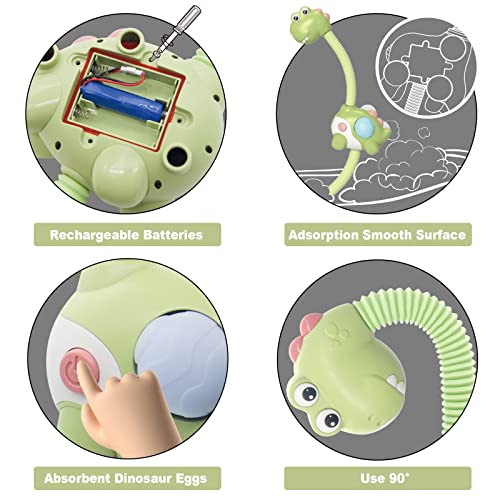 Rechargeable Batteries

Adsorption Smooth Surface

Absorbent Dinosaur Eggs

Use 90°