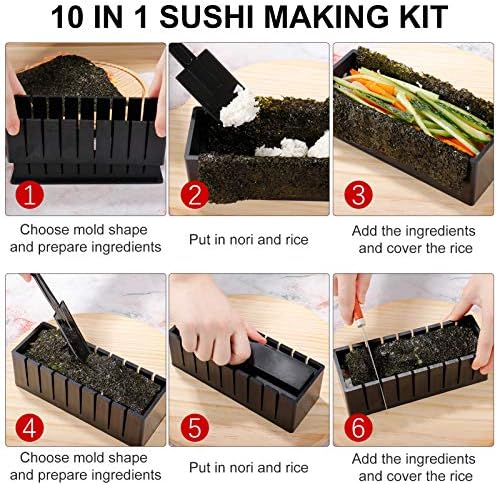 10 IN 1 SUSHI MAKING KIT

1

Choose mold shape and prepare ingredients

2

Put in nori and rice

3

Add the ingredients and cover the rice

4

Choose mold shape and prepare ingredients

5

Put in nori and rice

6

Add the ingredients and cover the rice