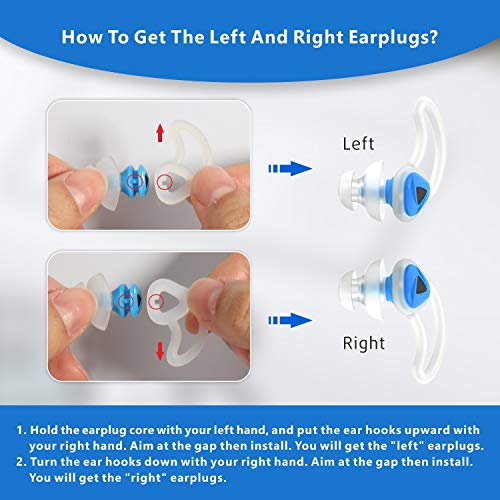 How To Get The Left And Right Earplugs?

Left

Right

1. Hold the earplug core with your left hand, and put the ear hooks upward with your right hand. Aim at the gap then install. You will get the "left" earplugs.
2. Turn the ear hooks down with your right hand. Aim at the gap then install. You will get the "right" earplugs.