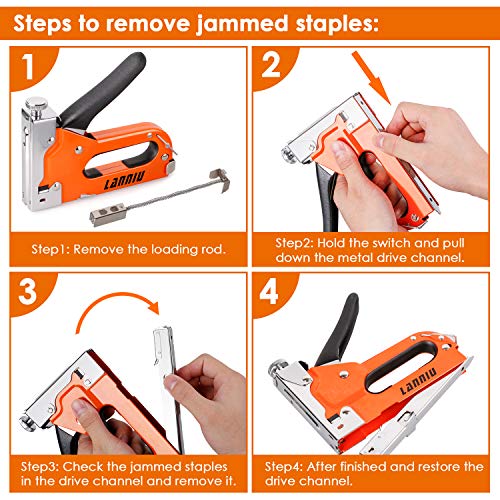 Steps to remove jammed staples:

1

LANNIU

Step1: Remove the loading rod.

2

Step2: Hold the switch and pull down the metal drive channel.

3

Step3: Check the jammed staples in the drive channel and remove it.

4

LANNIU

Step4: After finished and restore the drive channel.