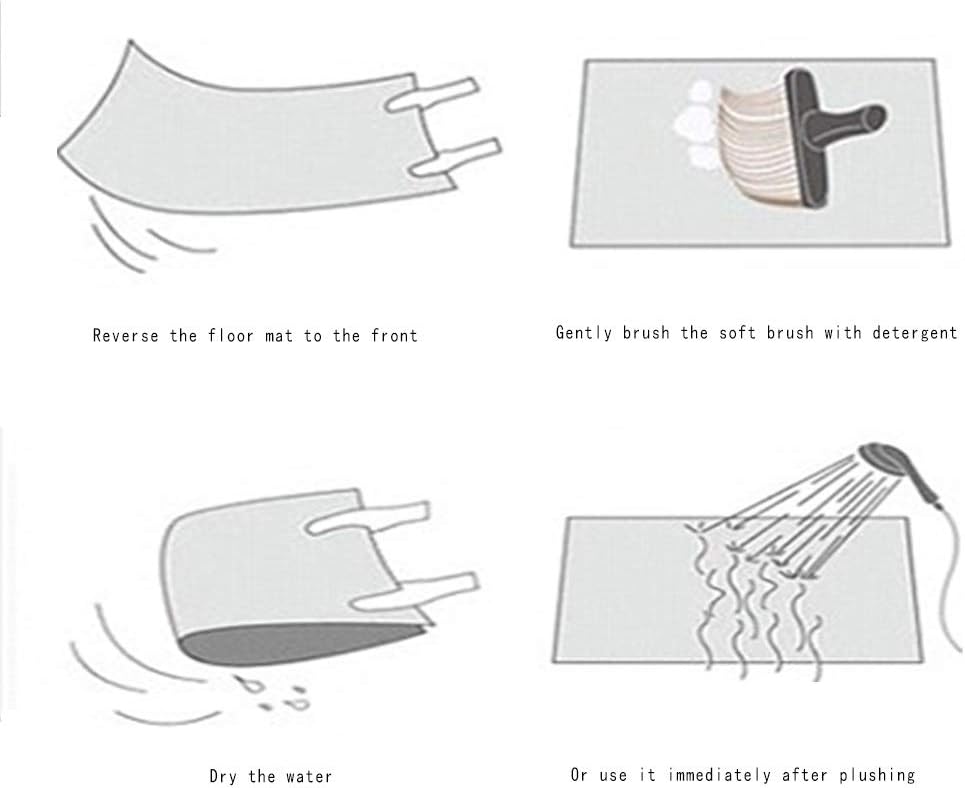 Reverse the floor mat to the front

Gently brush the soft brush with detergent

Dry the water

Or use it immediately after plushing