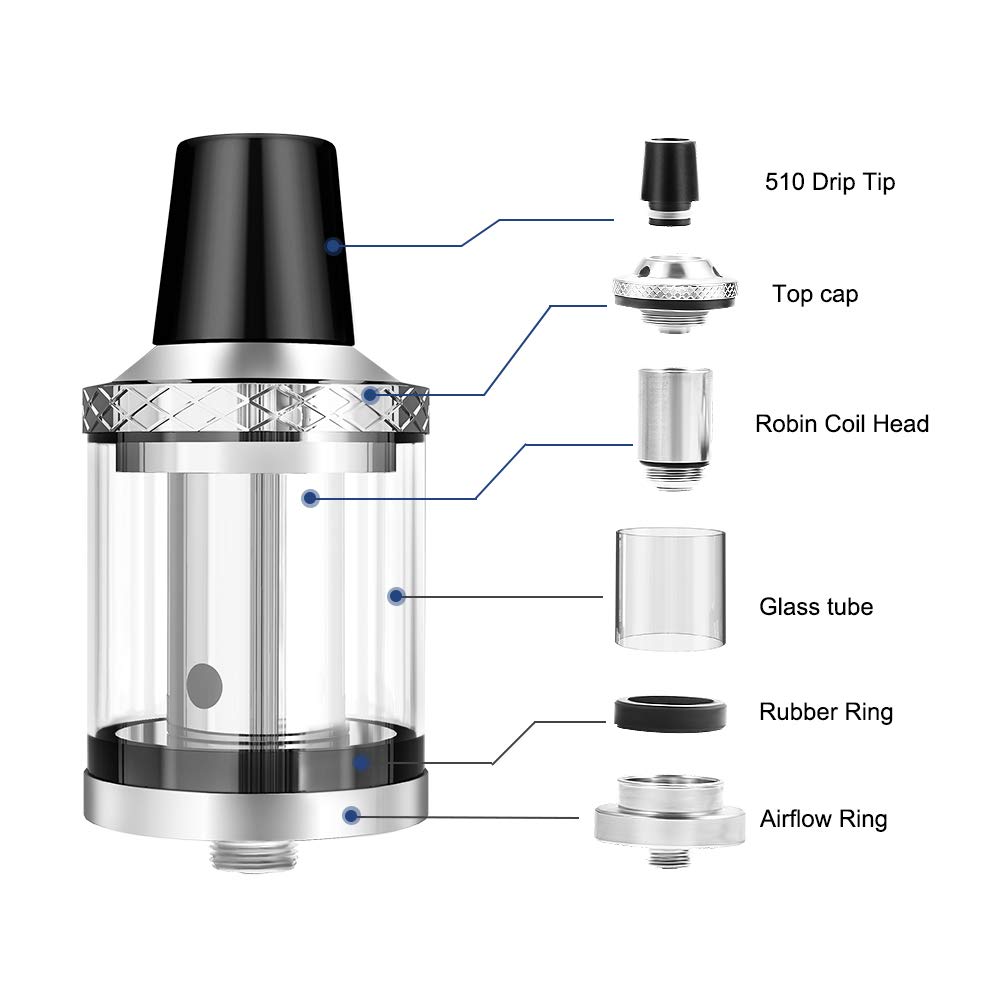 510 Drip Tip

Top cap

Robin Coil Head

Glass tube

Rubber Ring

Airflow Ring