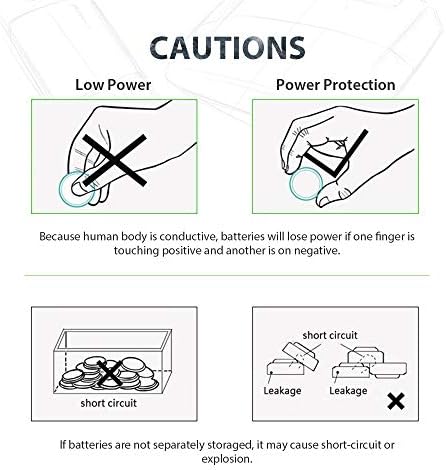 CAUTIONS

Low Power

Power Protection

Because human body is conductive, batteries will lose power if one finger is touching positive and another is on negative.

short circuit

short circuit

Leakage

Leakage

If batteries are not separately storaged, it may cause short-circuit or explosion.