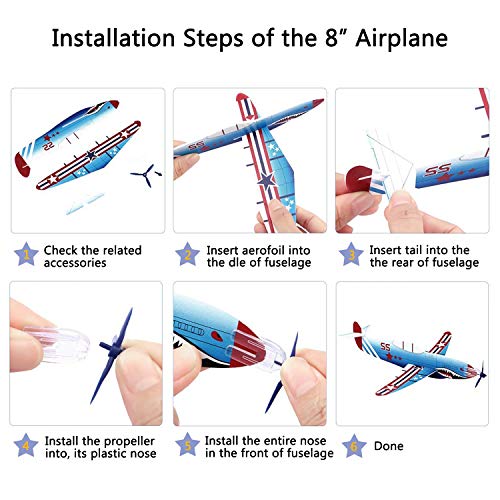 Installation Steps of the 8" Airplane

22

SS

SS

1 Check the related accessories

2 Insert aerofoil into the dle of fuselage

3 Insert tail into the the rear of fuselage

SS

4 Install the propeller into, its plastic nose

5 Install the entire nose in the front of fuselage

6 Done