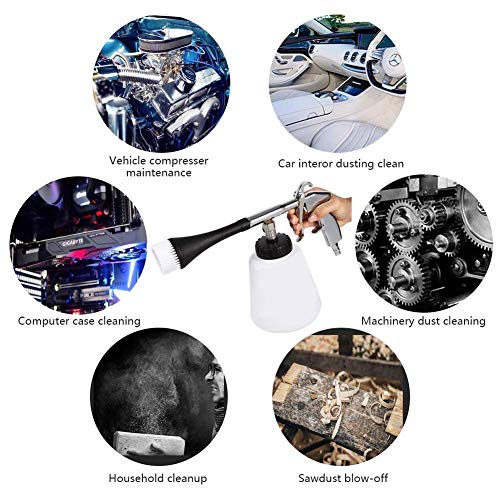 Vehicle compresser maintenance

Car interor dusting clean

GIGABYTE

Computer case cleaning

Machinery dust cleaning

Household cleanup

Sawdust blow-off