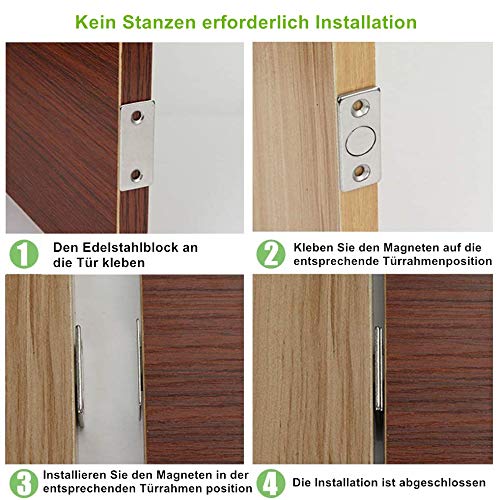 Kein Stanzen erforderlich Installation

1 Den Edelstahlblock an die Tür kleben

2 Kleben Sie den Magneten auf die entsprechende Türrahmenposition

3 Installieren Sie den Magneten in der entsprechenden Türrahmen position

4 Die Installation ist abgeschlossen