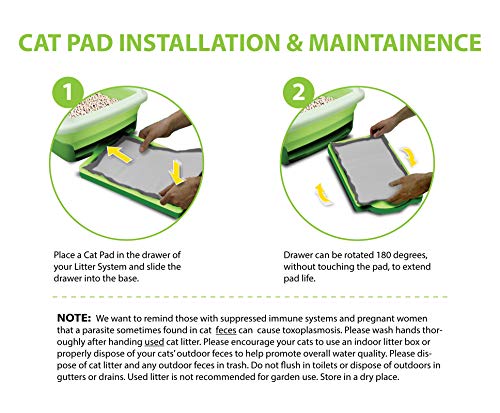 CAT PAD INSTALLATION & MAINTAINENCE

1

Place a Cat Pad in the drawer of your Litter System and slide the drawer into the base.

2

Drawer can be rotated 180 degrees, without touching the pad, to extend pad life.

NOTE: We want to remind those with suppressed immune systems and pregnant women that a parasite sometimes found in cat feces can cause toxoplasmosis. Please wash hands thoroughly after handing used cat litter. Please encourage your cats to use an indoor litter box or properly dispose of your cats' outdoor feces to help promote overall water quality. Please dispose of cat litter and any outdoor feces in trash. Do not flush in toilets or dispose of outdoors in gutters or drains. Used litter is not recommended for garden use. Store in a dry place.