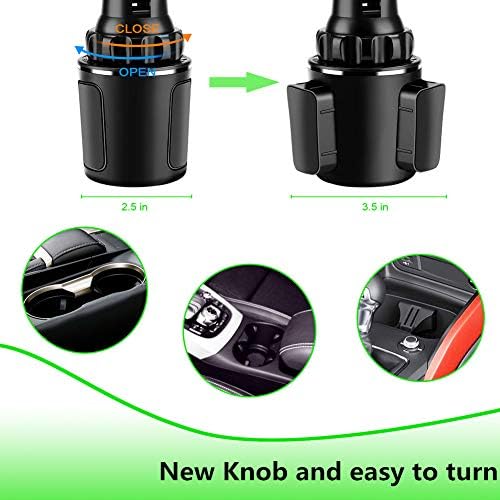 CLOSE
OPEN
2.5 in
3.5 in
New Knob and easy to turn