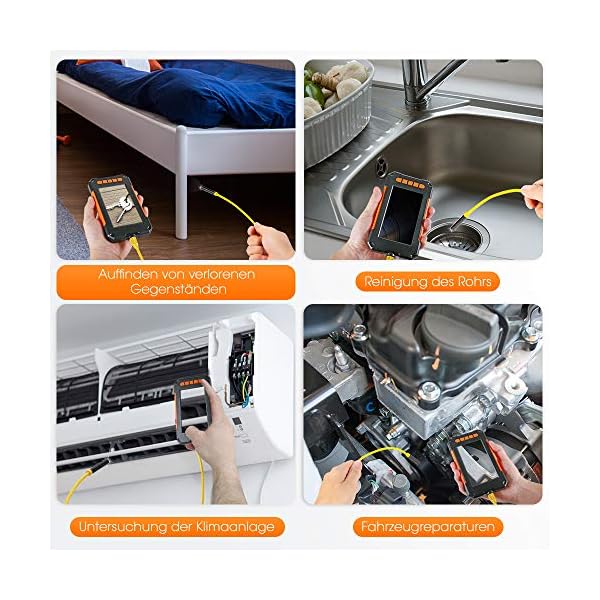 Auffinden von verlorenen Gegenständen

Reinigung des Rohrs

Untersuchung der Klimaanlage

Fahrzeugreparaturen