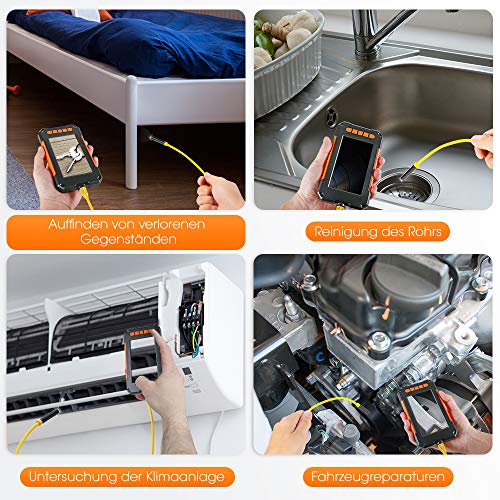 Auffinden von verlorenen Gegenständen

Reinigung des Rohrs

Untersuchung der Klimaanlage

Fahrzeugreparaturen