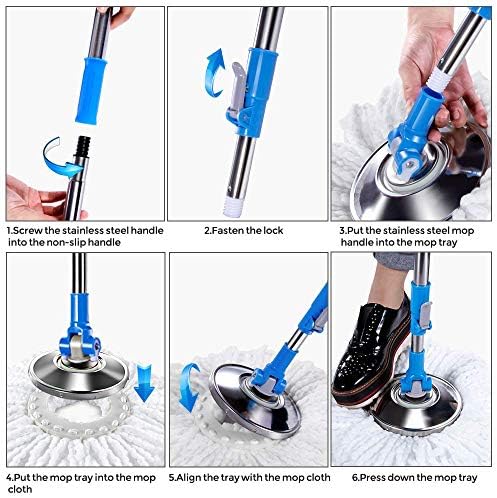 1.Screw the stainless steel handle into the non-slip handle

2.Fasten the lock

3.Put the stainless steel mop handle into the mop tray

4.Put the mop tray into the mop cloth

5.Align the tray with the mop cloth

6.Press down the mop tray