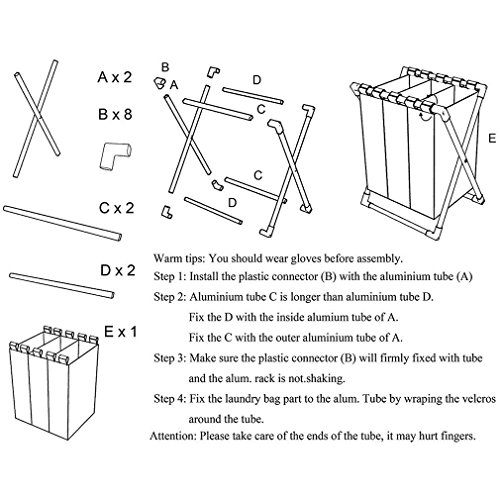 A x 2

B x 8

C x 2

D x 2

E x 1

B
A
D
C
C
D

E

Warm tips: You should wear gloves before assembly.

Step 1: Install the plastic connector (B) with the aluminium tube (A)

Step 2: Aluminium tube C is longer than aluminium tube D.
Fix the D with the inside alumium tube of A.
Fix the C with the outer aluminium tube of A.

Step 3: Make sure the plastic connector (B) will firmly fixed with tube and the alum. rack is not.shaking.

Step 4: Fix the laundry bag part to the alum. Tube by wraping the velcros around the tube.

Attention: Please take care of the ends of the tube, it may hurt fingers.