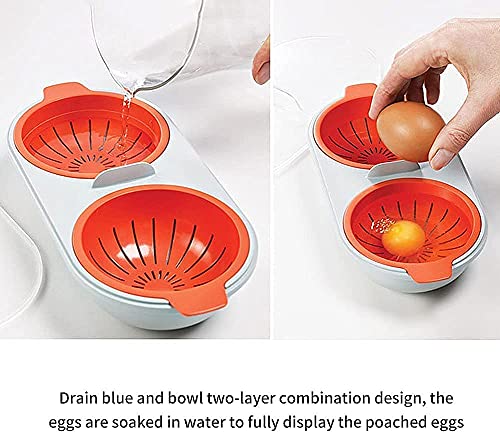 Drain blue and bowl two-layer combination design, the eggs are soaked in water to fully display the poached eggs