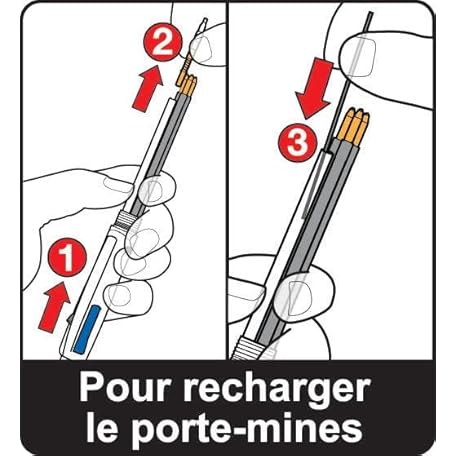 2

1

3

Pour recharger le porte-mines