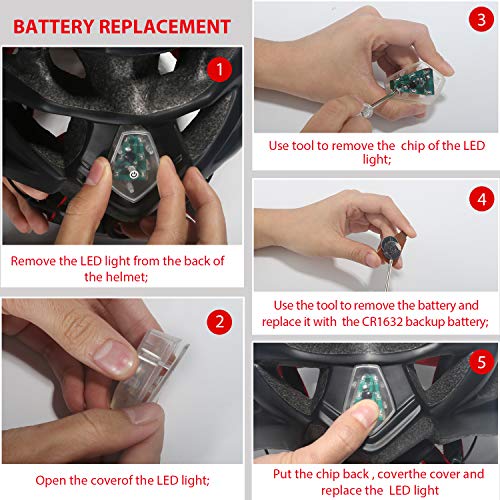 BATTERY REPLACEMENT

1

Remove the LED light from the back of the helmet;

2

Open the coverof the LED light;

3

Use tool to remove the chip of the LED light;

4

Use the tool to remove the battery and replace it with the CR1632 backup battery;

5

Put the chip back , coverthe cover and replace the LED light