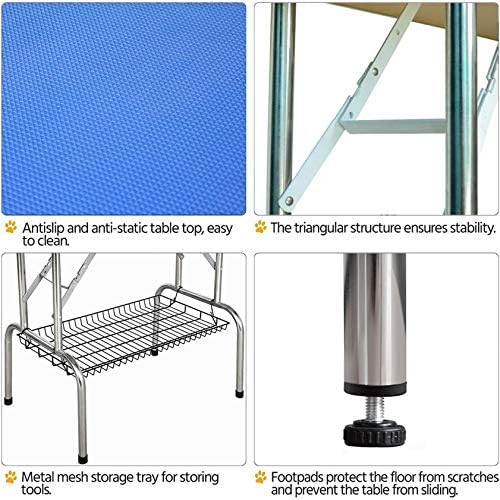 Antislip and anti-static table top, easy to clean.

The triangular structure ensures stability.

Metal mesh storage tray for storing tools.

Footpads protect the floor from scratches and prevent the table from sliding.