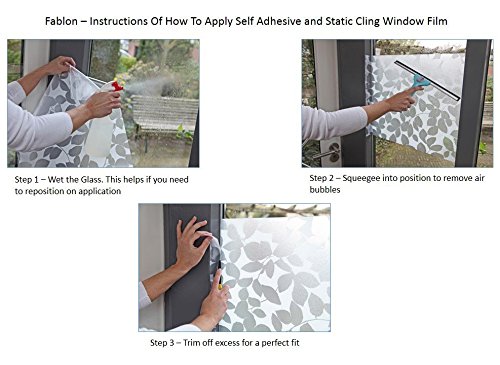 Fablon – Instructions Of How To Apply Self Adhesive and Static Cling Window Film

Step 1 – Wet the Glass. This helps if you need to reposition on application

Step 2 – Squeegee into position to remove air bubbles

Step 3 – Trim off excess for a perfect fit