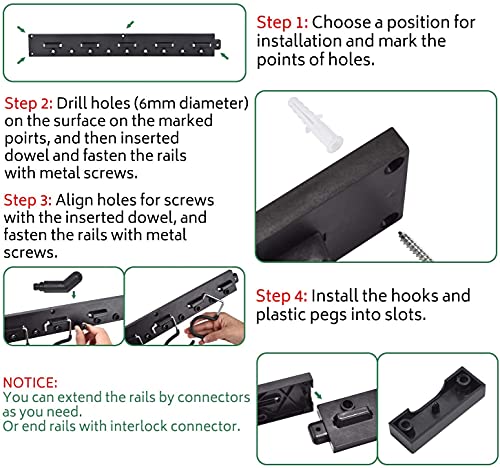 Step 1: Choose a position for installation and mark the points of holes.

Step 2: Drill holes (6mm diameter) on the surface on the marked poirts, and then inserted dowel and fasten the rails with metal screws.

Step 3: Align holes for screws with the inserted dowel, and fasten the rails with metal screws.

Step 4: Install the hooks and plastic pegs into slots.

NOTICE:
You can extend the rails by connectors as you need.
Or end rails with interlock connector.