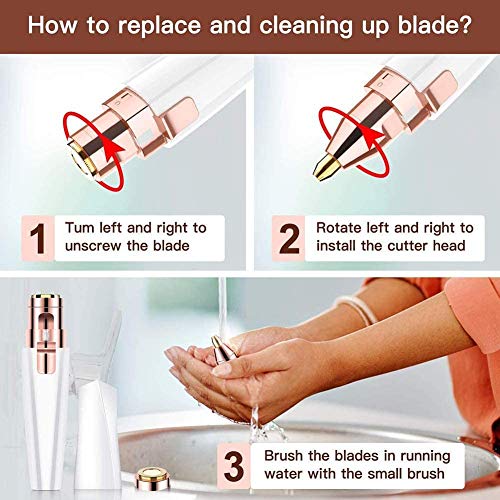 How to replace and cleaning up blade?

1 Tum left and right to unscrew the blade

2 Rotate left and right to install the cutter head

3 Brush the blades in running water with the small brush