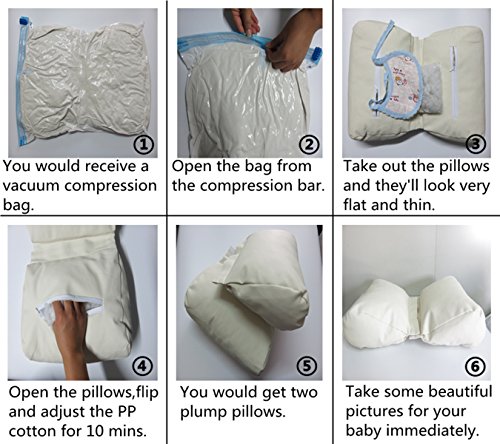 ①
You would receive a vacuum compression bag.

②
Open the bag from the compression bar.

③
Take out the pillows and they'll look very flat and thin.

④
Open the pillows,flip and adjust the PP cotton for 10 mins.

⑤
You would get two plump pillows.

⑥
Take some beautiful pictures for your baby immediately.