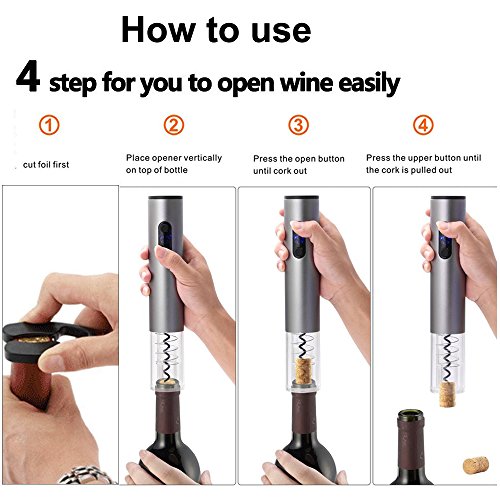 How to use

4 step for you to open wine easily

①

cut foil first

②

Place opener vertically on top of bottle

③

Press the open button until cork out

④

Press the upper button until the cork is pulled out