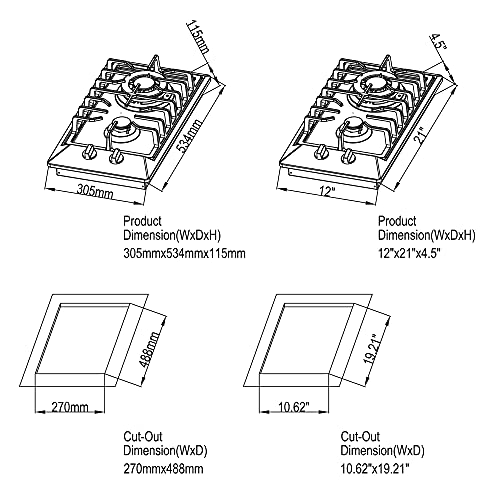 115mm

534mm

305mm

Product
Dimension(WxDxH)
305mmx534mmx115mm

4.5"

21"

12"

Product
Dimension(WxDxH)
12"x21"x4.5"

488mm

270mm

Cut-Out
Dimension(WxD)
270mmx488mm

19.21"

10.62"

Cut-Out
Dimension(WxD)
10.62"x19.21"