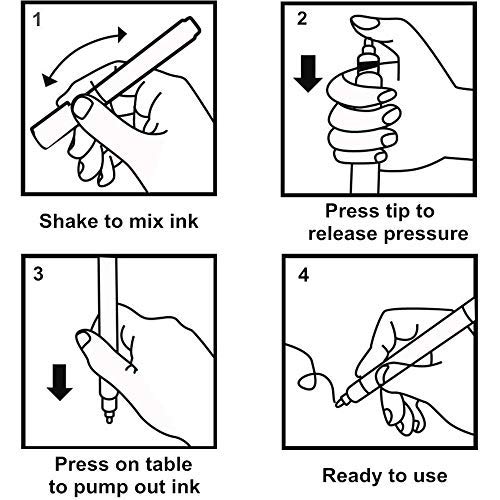 1

Shake to mix ink

2

Press tip to release pressure

3

Press on table to pump out ink

4

Ready to use