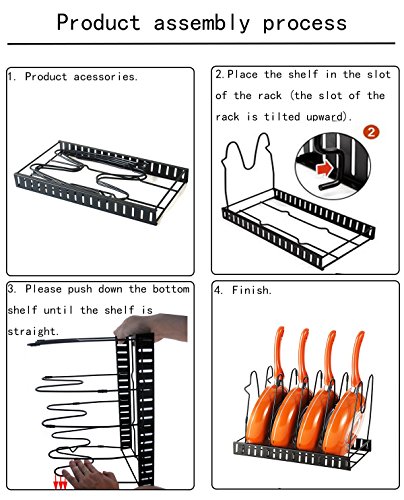 Product assembly process

1. Product acessories.

2. Place the shelf in the slot of the rack (the slot of the rack is tilted upward).

2

3. Please push down the bottom shelf until the shelf is straight.

4. Finish.