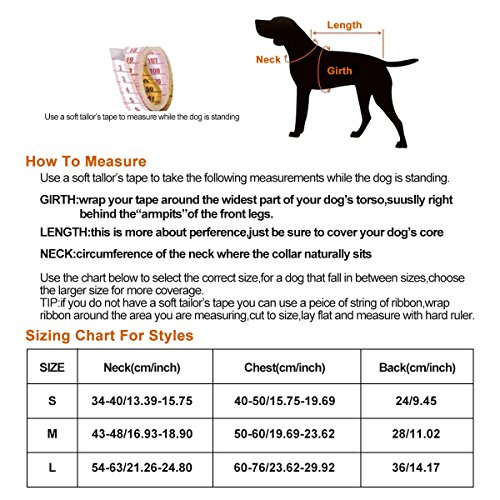 Use a soft tallor's tape to measure while the dog is standing

Length

Neck

Girth

How To Measure

Use a soft tallor's tape to take the following measurements while the dog is standing.

GIRTH:wrap your tape around the widest part of your dog's torso,suuslly right behind the"armpits"of the front legs.

LENGTH:this is more about perference,just be sure to cover your dog's core

NECK:circumference of the neck where the collar naturally sits

Use the chart below to select the correct size,for a dog that fall in between sizes,choose the larger size for more coverage.
TIP:if you do not have a soft tailor's tape you can use a peice of string of ribbon,wrap ribbon around the area you are measuring,cut to size,lay flat and measure with hard ruler.

Sizing Chart For Styles

| SIZE | Neck(cm/inch) | Chest(cm/inch) | Back(cm/inch) |
|---|---|---|---|
| S | 34-40/13.39-15.75 | 40-50/15.75-19.69 | 24/9.45 |
| M | 43-48/16.93-18.90 | 50-60/19.69-23.62 | 28/11.02 |
| L | 54-63/21.26-24.80 | 60-76/23.62-29.92 | 36/14.17 |