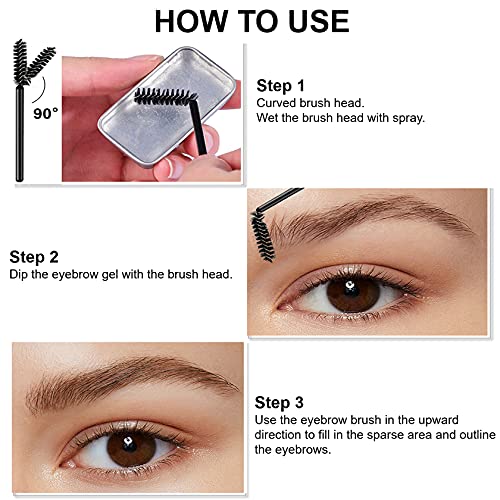 HOW TO USE

90°

Step 1
Curved brush head.
Wet the brush head with spray.

Step 2
Dip the eyebrow gel with the brush head.

Step 3
Use the eyebrow brush in the upward direction to fill in the sparse area and outline the eyebrows.