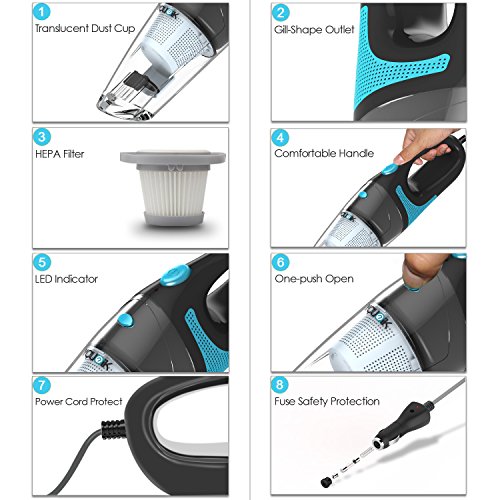 1
Translucent Dust Cup

2
Gill-Shape Outlet

3
HEPA Filter

4
Comfortable Handle

5
LED Indicator

6
One-push Open

7
Power Cord Protect

8
Fuse Safety Protection