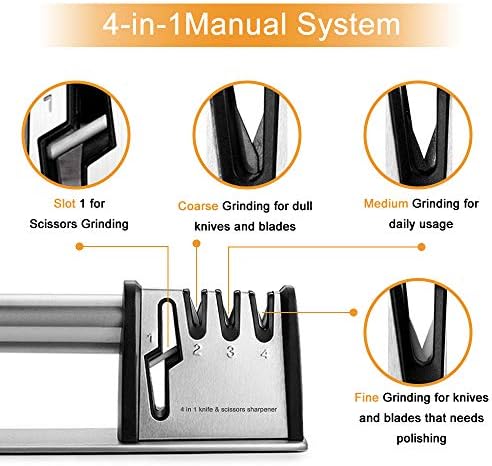 4-in-1Manual System

1

Slot 1 for Scissors Grinding

Coarse Grinding for dull knives and blades

Medium Grinding for daily usage

1

2 3 4

4 in 1 knife & scissors sharpener

Fine Grinding for knives and blades that needs polishing