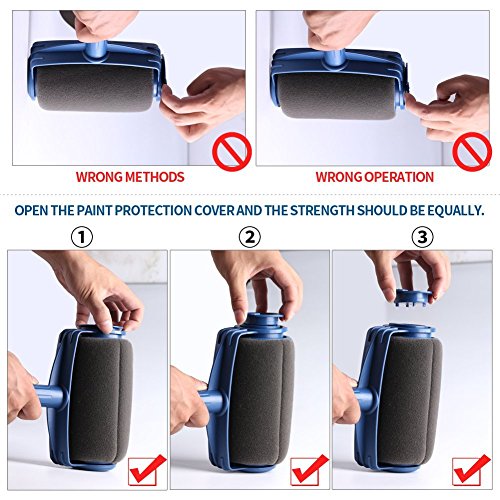 WRONG METHODS

WRONG OPERATION

OPEN THE PAINT PROTECTION COVER AND THE STRENGTH SHOULD BE EQUALLY.

①

②

③