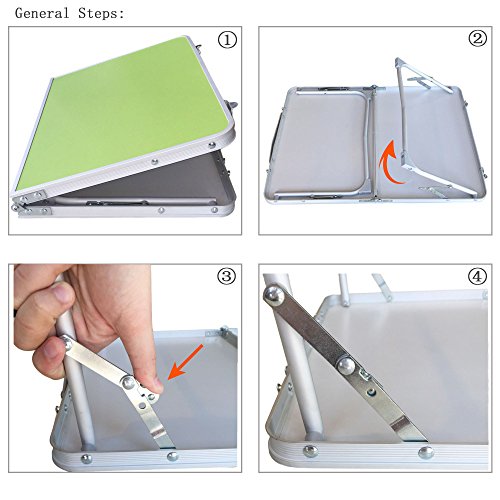 General Steps:

①

②

③

④