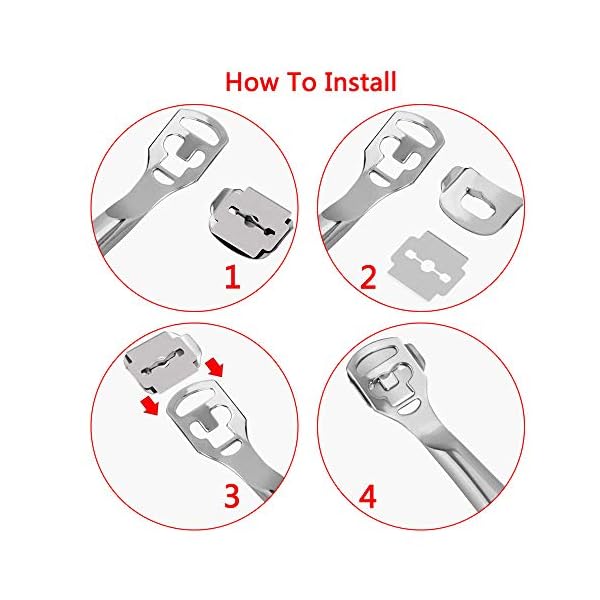 How To Install

1

2

3

4