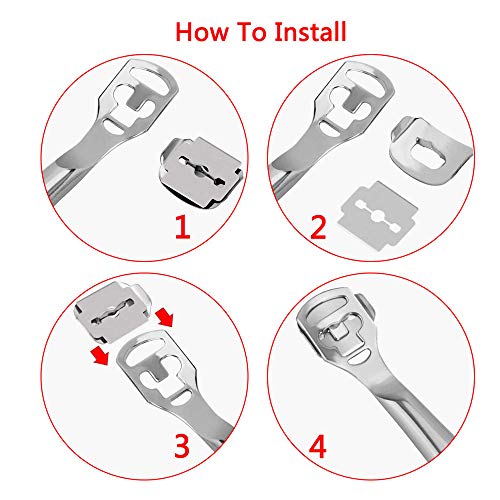 How To Install

1

2

3

4