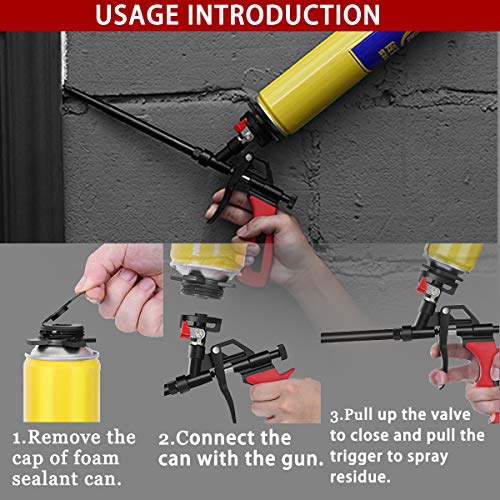 USAGE INTRODUCTION

1.Remove the cap of foam sealant can.

2.Connect the can with the gun.

3.Pull up the valve to close and pull the trigger to spray residue.