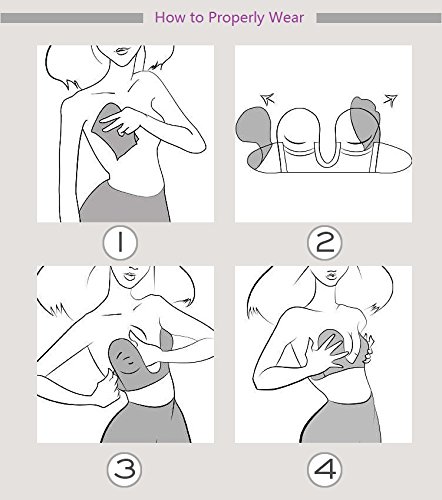 How to Properly Wear

1

2

3

4