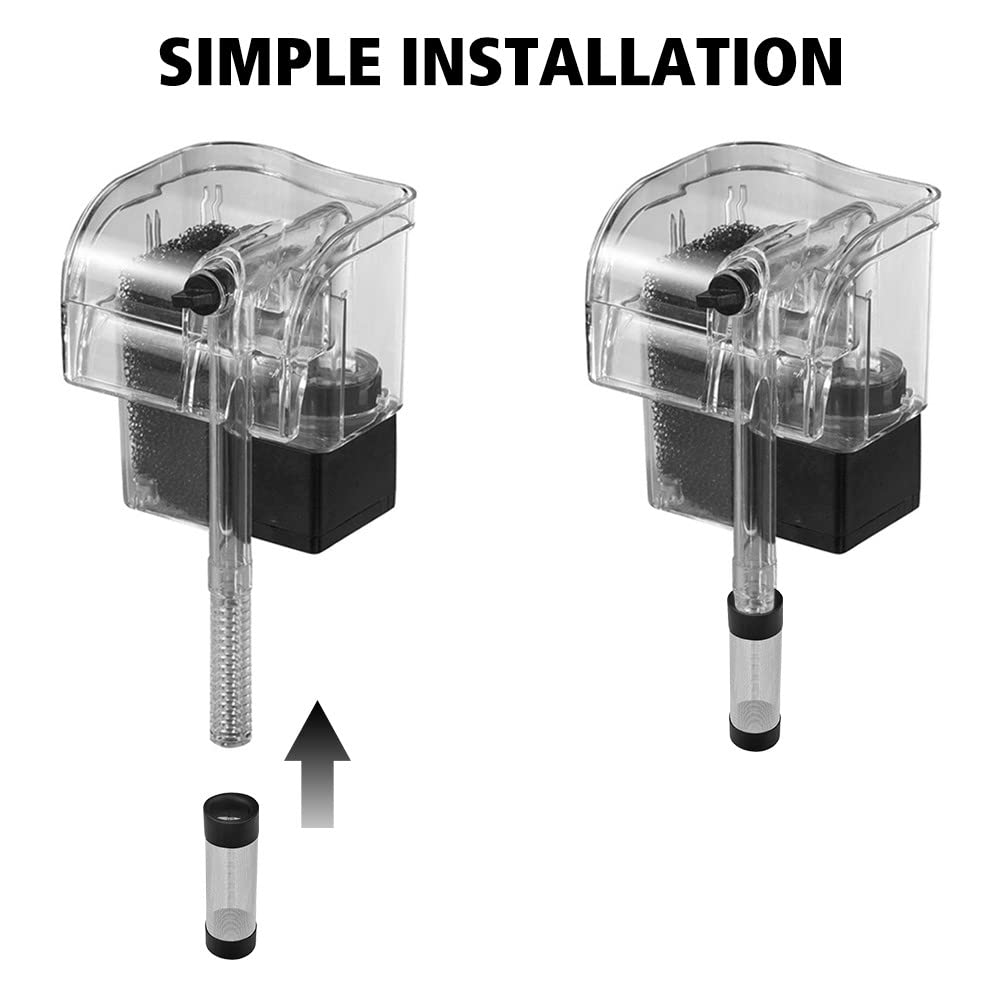 SIMPLE INSTALLATION