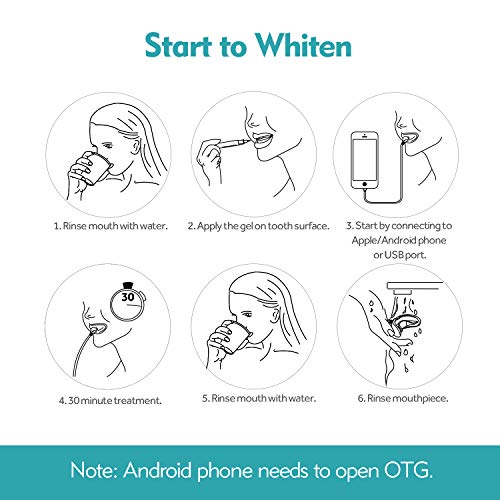 Start to Whiten

1. Rinse mouth with water.

2. Apply the gel on tooth surface.

3. Start by connecting to Apple/Android phone or USB port.

30

4. 30 minute treatment.

5. Rinse mouth with water.

6. Rinse mouthpiece.

Note: Android phone needs to open OTG.