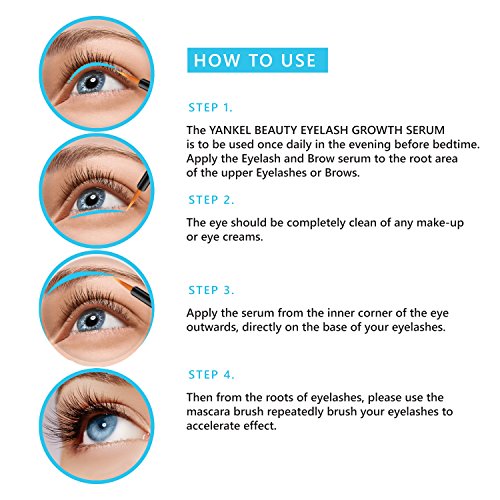 HOW TO USE

STEP 1.

The YANKEL BEAUTY EYELASH GROWTH SERUM is to be used once daily in the evening before bedtime. Apply the Eyelash and Brow serum to the root area of the upper Eyelashes or Brows.

STEP 2.

The eye should be completely clean of any make-up or eye creams.

STEP 3.

Apply the serum from the inner corner of the eye outwards, directly on the base of your eyelashes.

STEP 4.

Then from the roots of eyelashes, please use the mascara brush repeatedly brush your eyelashes to accelerate effect.